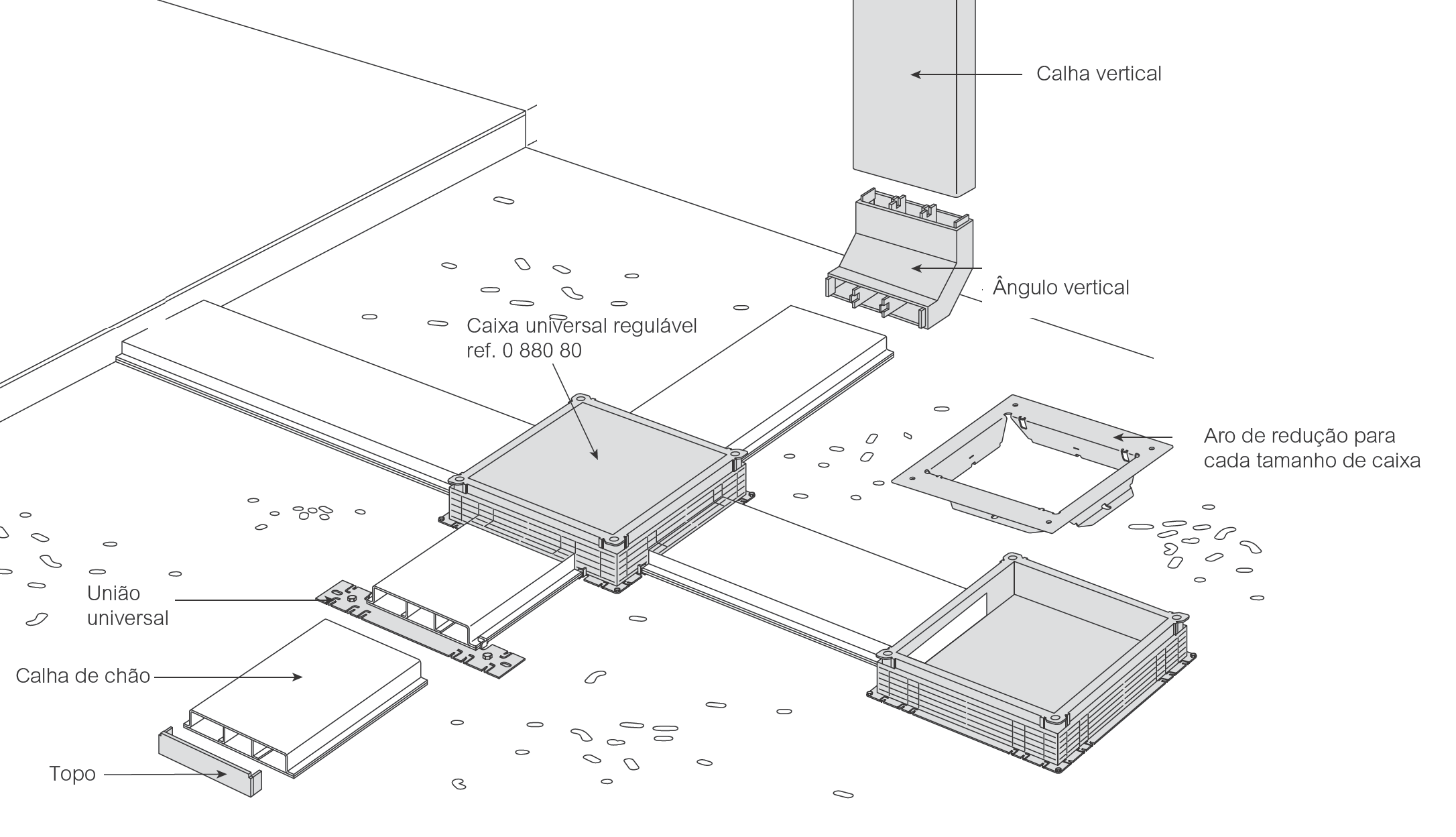 Calha vertical

Ângulo vertical

Caixa universal regulável
ref. 0 880 80

Aro de redução para
cada tamanho de caixa

União
universal

Calha de chão

Topo