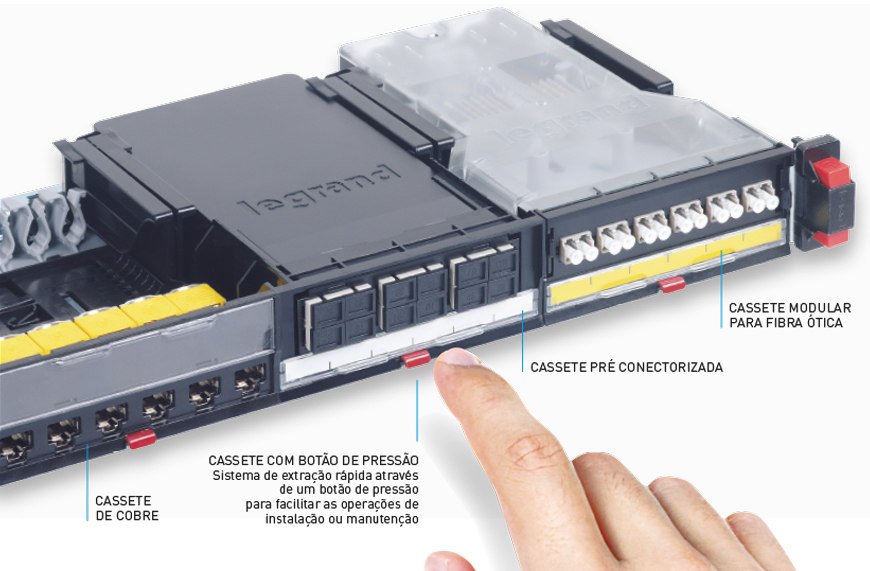 legrand

legrand

CASSETE MODULAR
PARA FIBRA ÓTICA

CASSETE PRÉ CONECTORIZADA

CASSETE COM BOTÃO DE PRESSÃO
Sistema de extração rápida através de um botão de pressão para facilitar as operações de instalação ou manutenção

CASSETE
DE COBRE